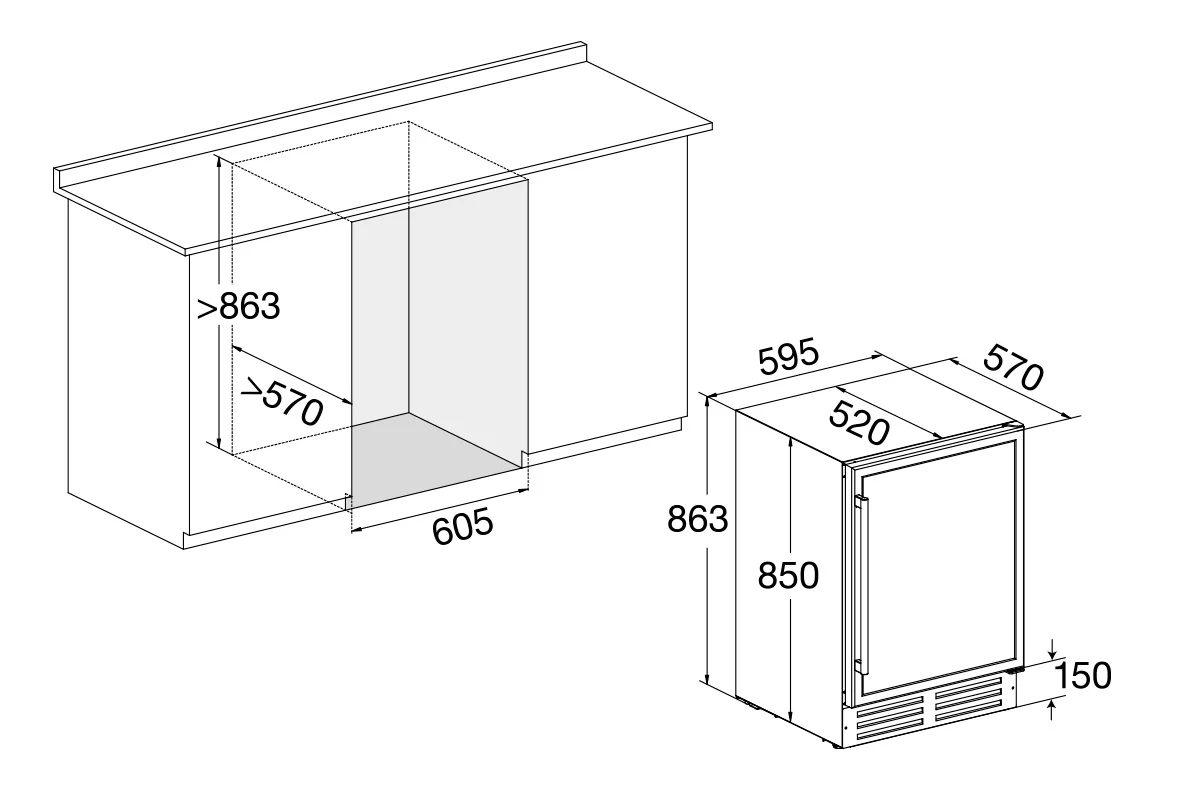 >863
>570
605
595
570
520
863
850
150