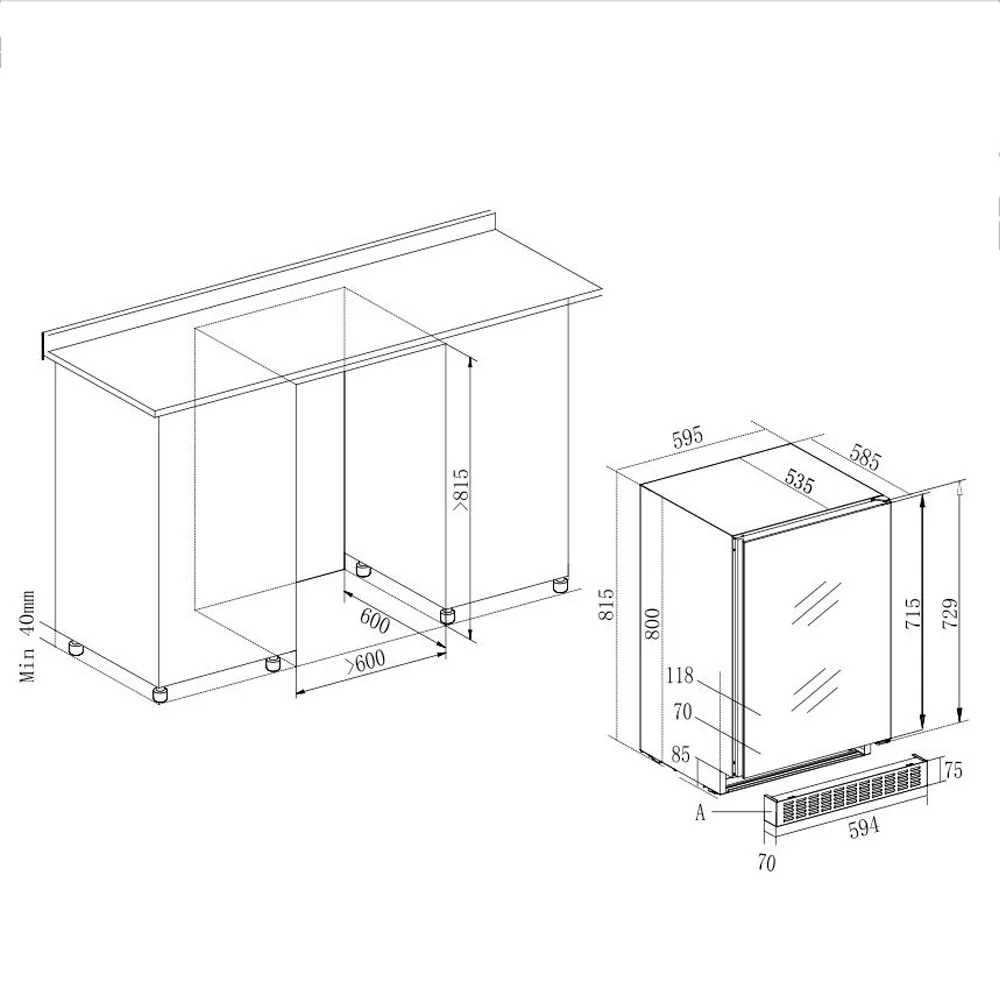 Min 40mm

>815

600

>600

595

585

535

815

800

715

729

118

70

85

75

A

594

70