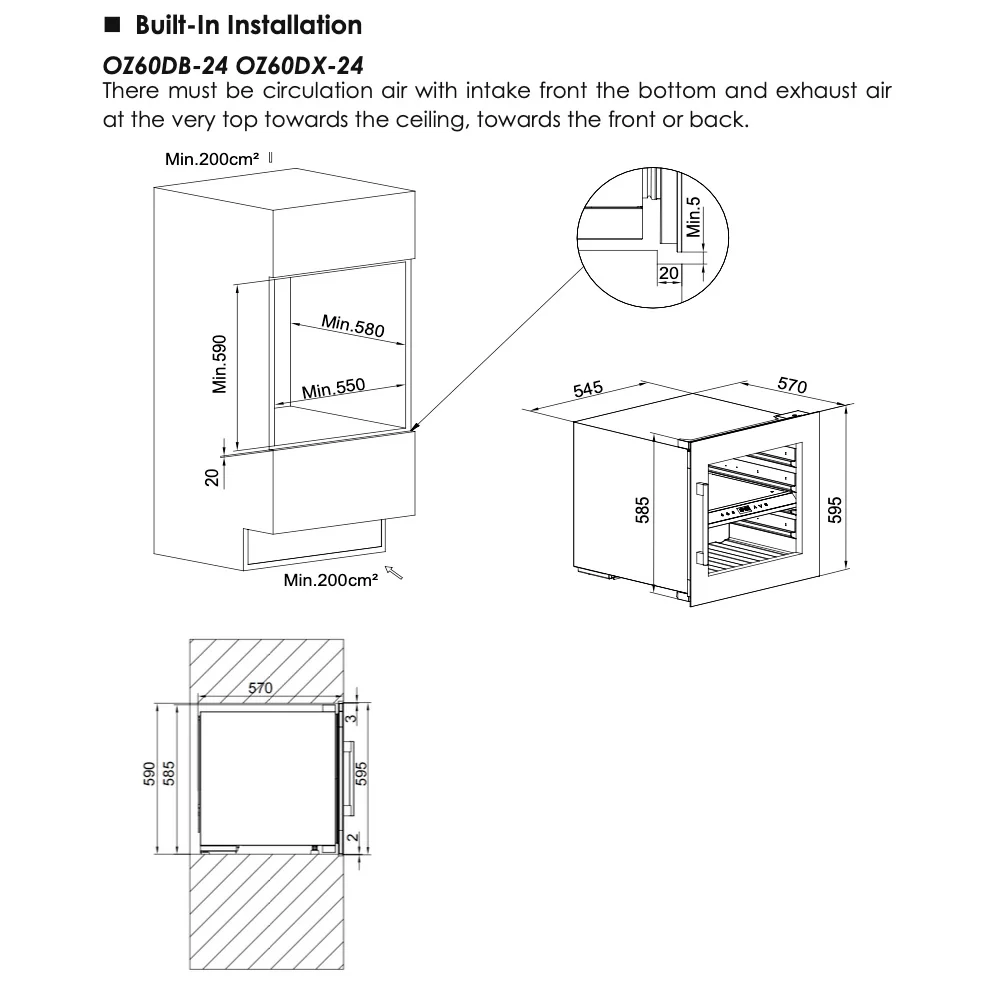 ■ Built-In Installation

OZ60DB-24 OZ60DX-24

There must be circulation air with intake front the bottom and exhaust air at the very top towards the ceiling, towards the front or back.

Min.200cm²

Min.590

Min.580

Min.550

20

Min.200cm²

Min.5

20

545

570

585

595

570

590

585

3

595

2