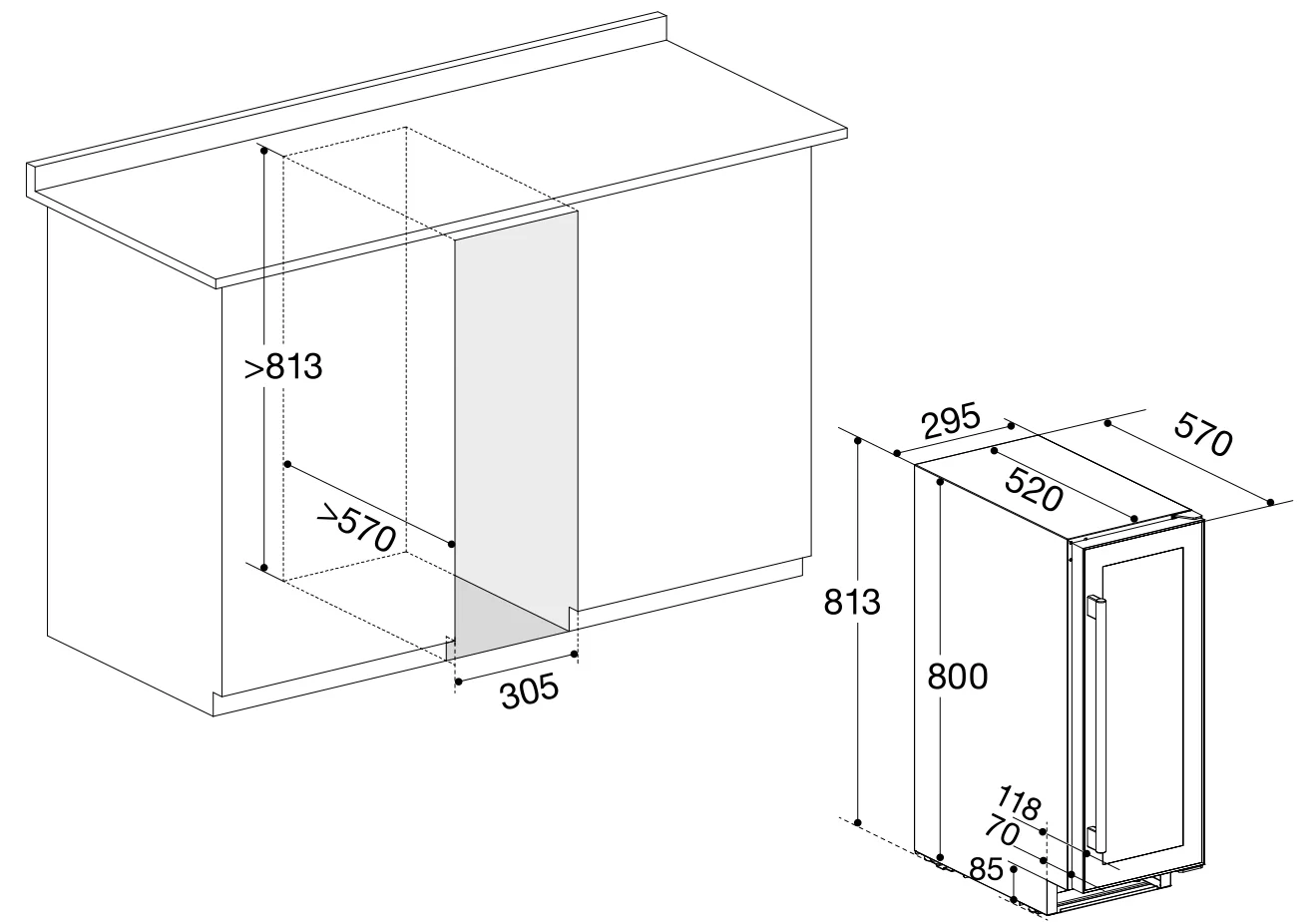 >813

>570

305

295

570

520

813

800

118

70

85